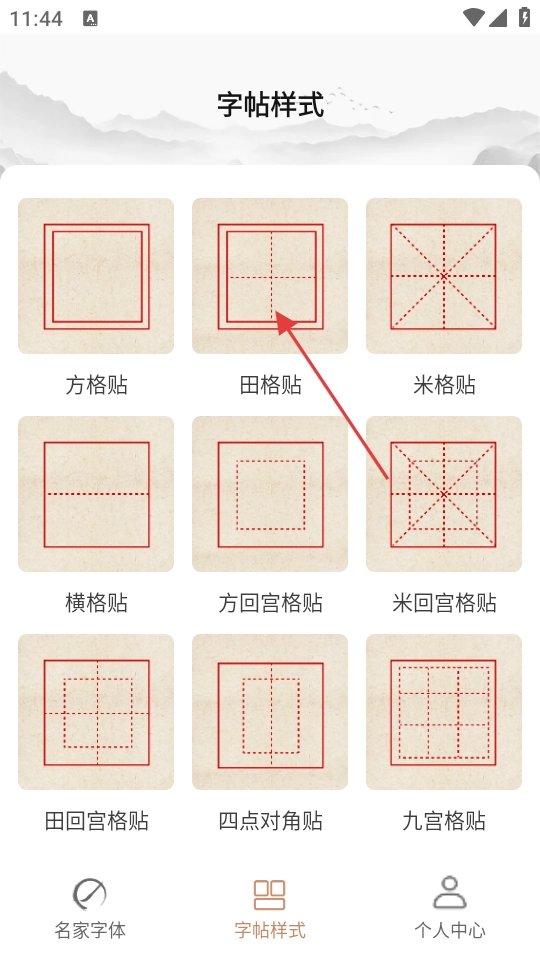 11:44

字帖样式

方格贴
田格贴
米格贴

横格贴
方回宫格贴
米回宫格贴

田回宫格贴
四点对角贴
九宫格贴

名家字体
字帖样式
个人中心