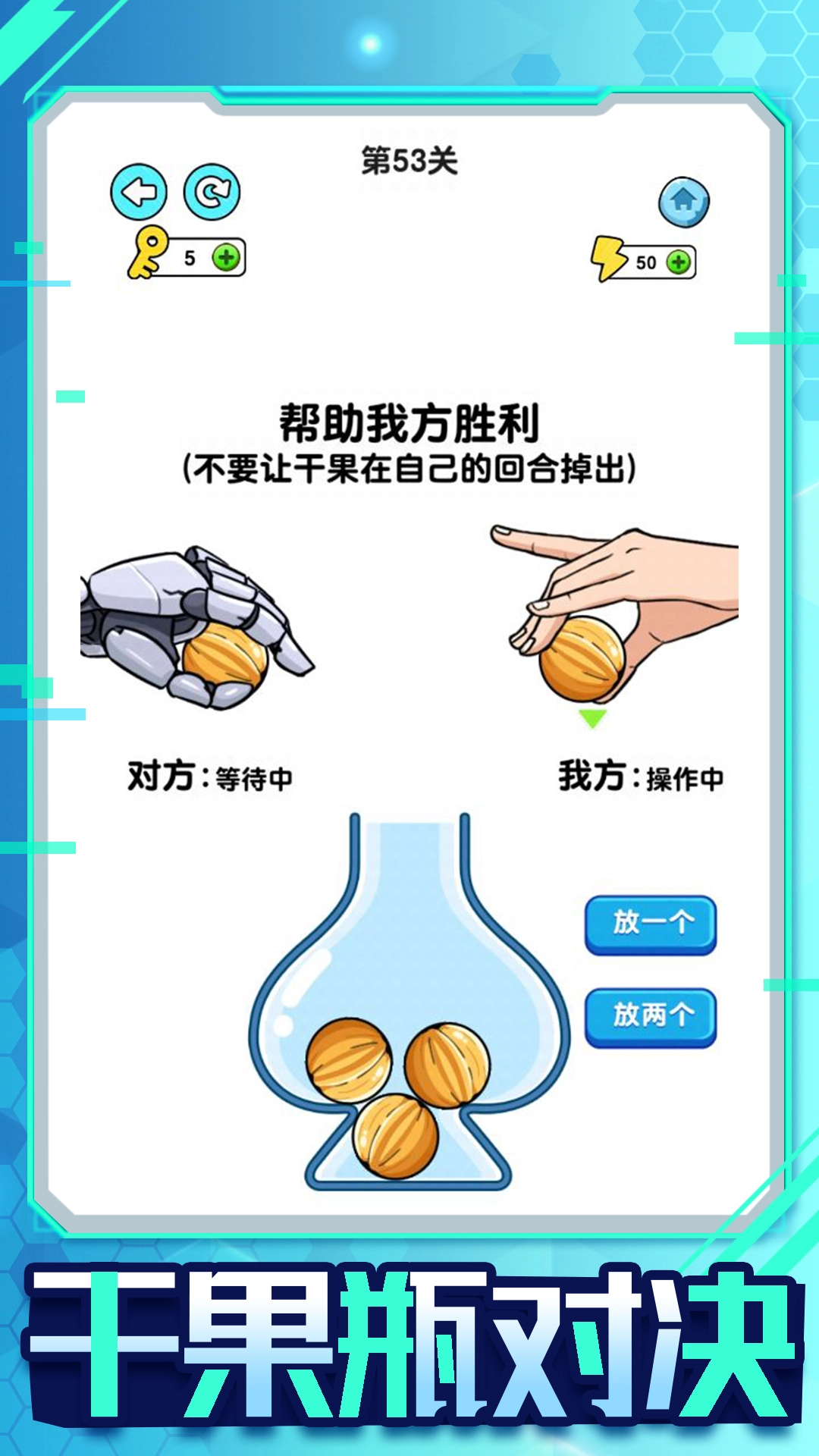 第53关

5

50

帮助我方胜利
(不要让干果在自己的回合掉出)

对方:等待中

我方:操作中

放一个

放两个

干果瓶对决