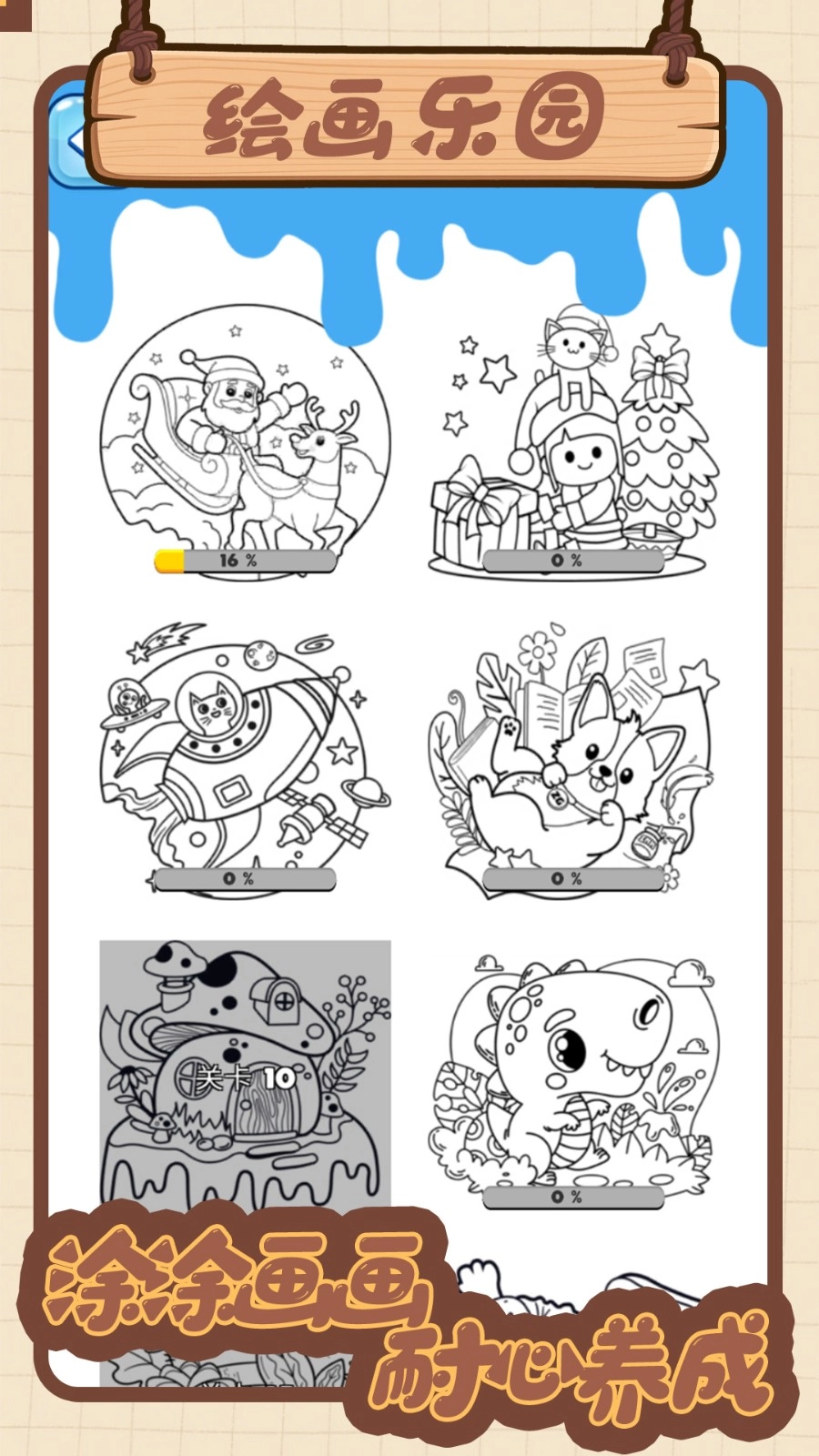 绘画乐园

16 %

0 %

0 %

0 %

关卡 10

0 %

涂涂画画
耐心养成