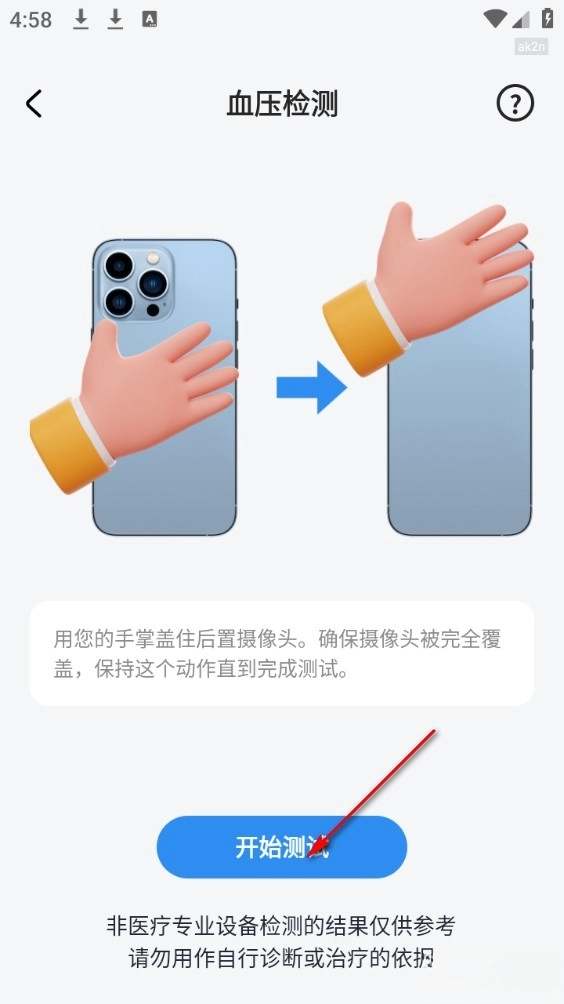 4:58

ak2n

血压检测

?

用您的手掌盖住后置摄像头。确保摄像头被完全覆盖，保持这个动作直到完成测试。

开始测试

非医疗专业设备检测的结果仅供参考
请勿用作自行诊断或治疗的依据