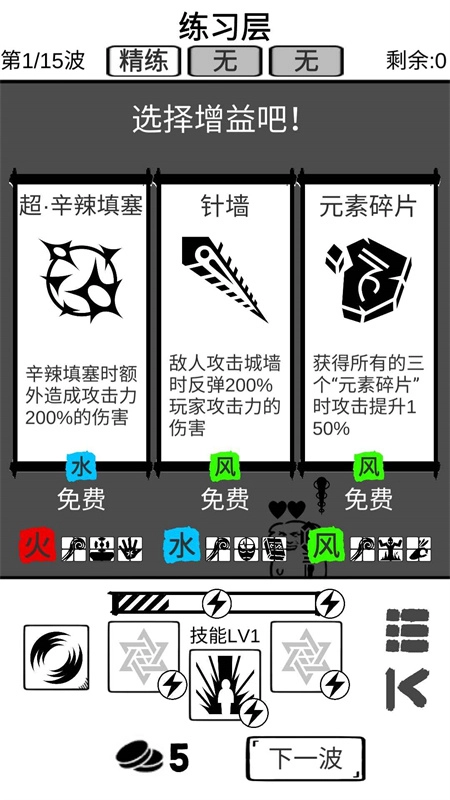 练习层

第1/15波 精练 无 无 剩余:0

选择增益吧!

超·辛辣填塞

辛辣填塞时额外造成攻击力200%的伤害

水

免费

针墙

敌人攻击城墙时反弹200%玩家攻击力的伤害

风

免费

元素碎片

获得所有的三个“元素碎片”时攻击提升150%

风

免费

火

水

风

技能LV1

5

下一波