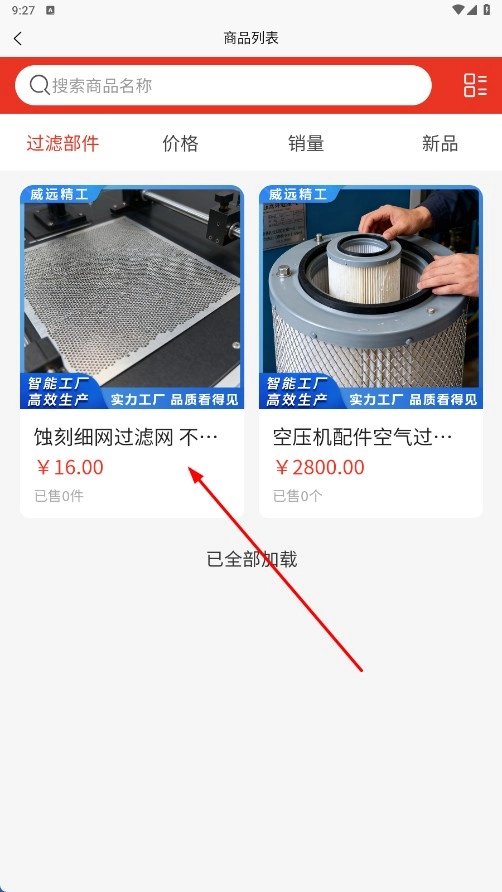 9:27

商品列表

搜索商品名称

过滤部件　价格　销量　新品

威远精工
智能工厂
高效生产
实力工厂 品质看得见

蚀刻细网过滤网 不…
￥16.00
已售0件

威远精工
智能工厂
高效生产
实力工厂 品质看得见

空压机配件空气过…
￥2800.00
已售0个

已全部加载