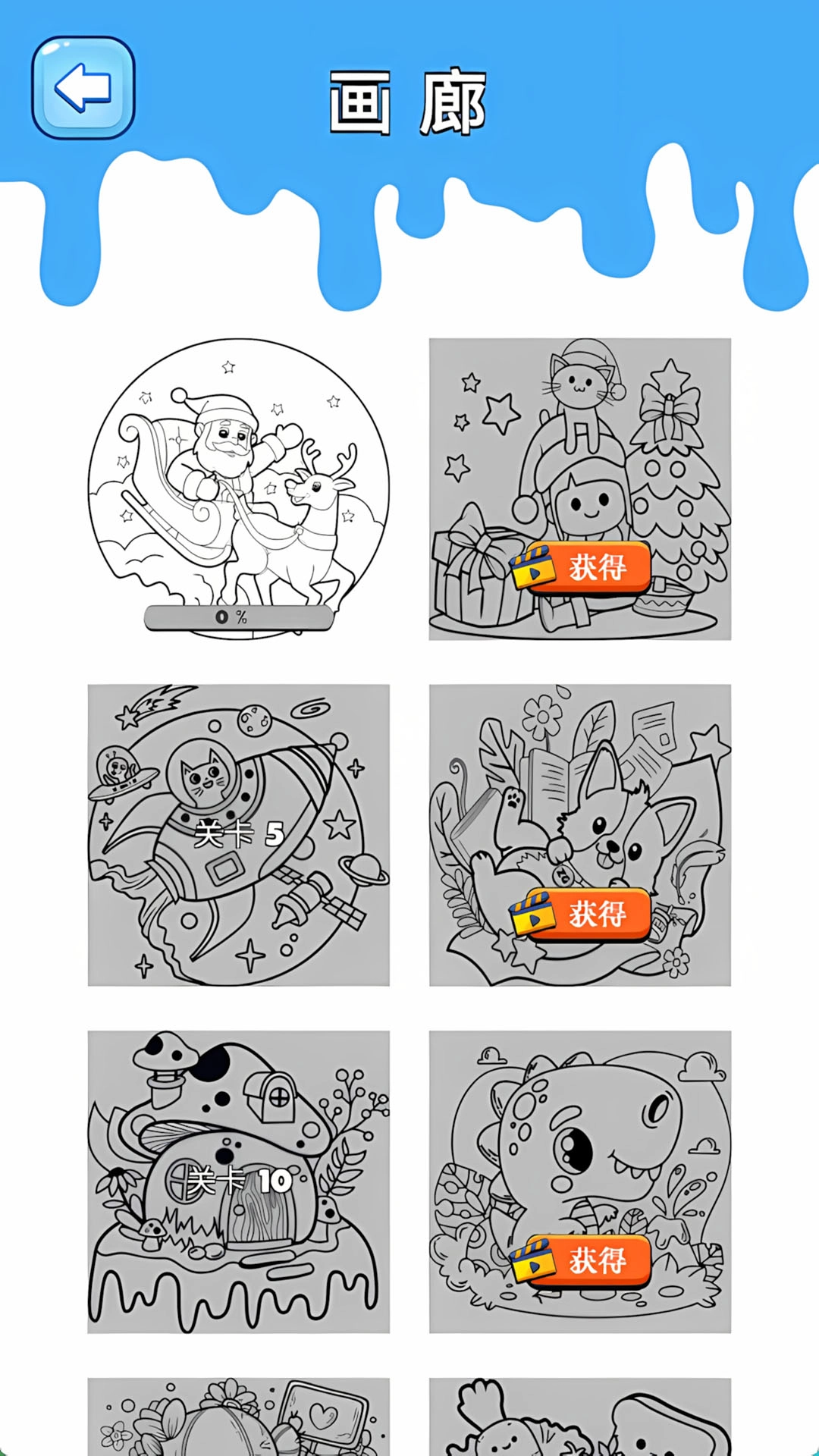 画廊

0 %

获得

关卡 5

获得

关卡 10

获得