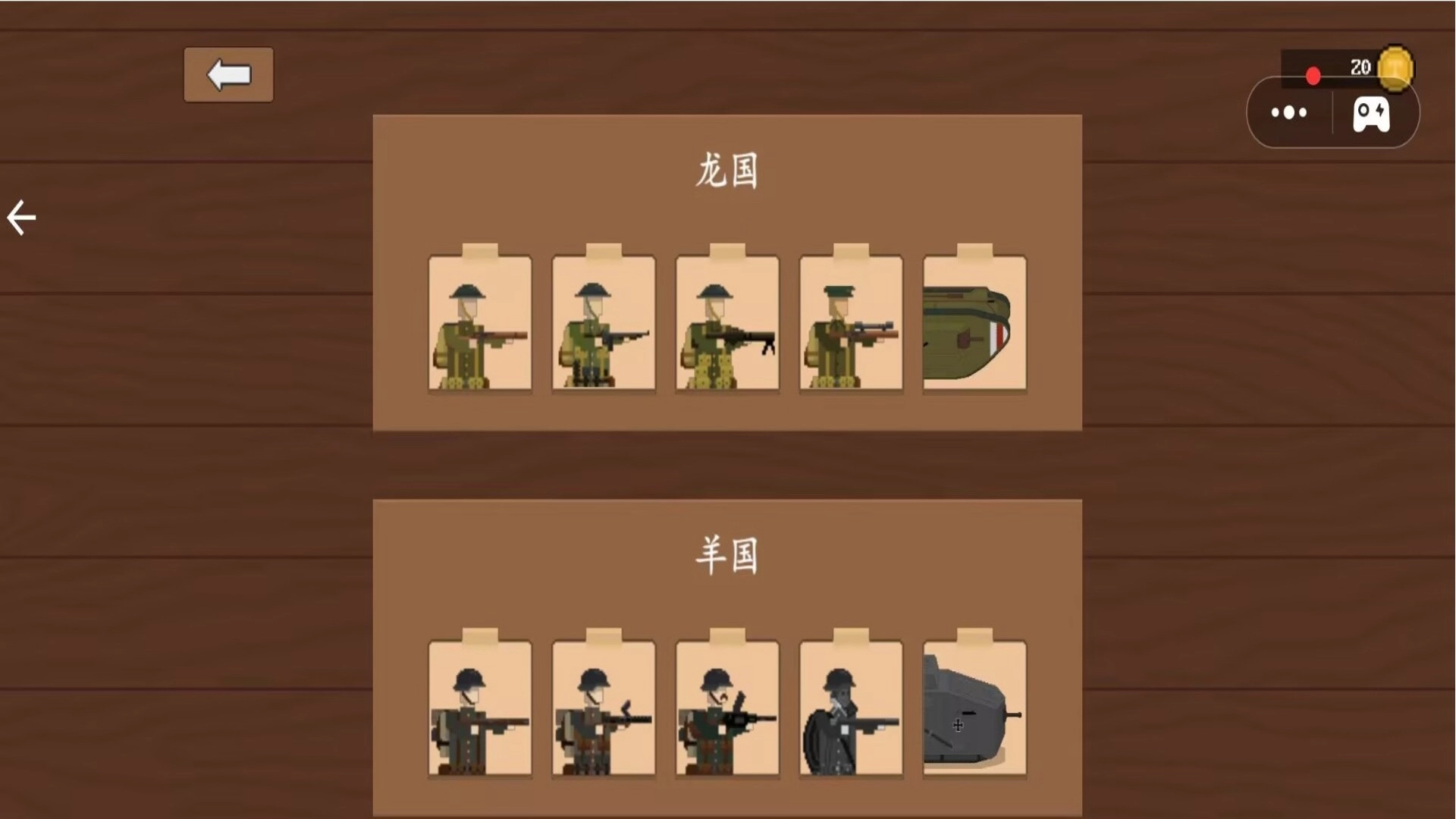 20

龙国

羊国