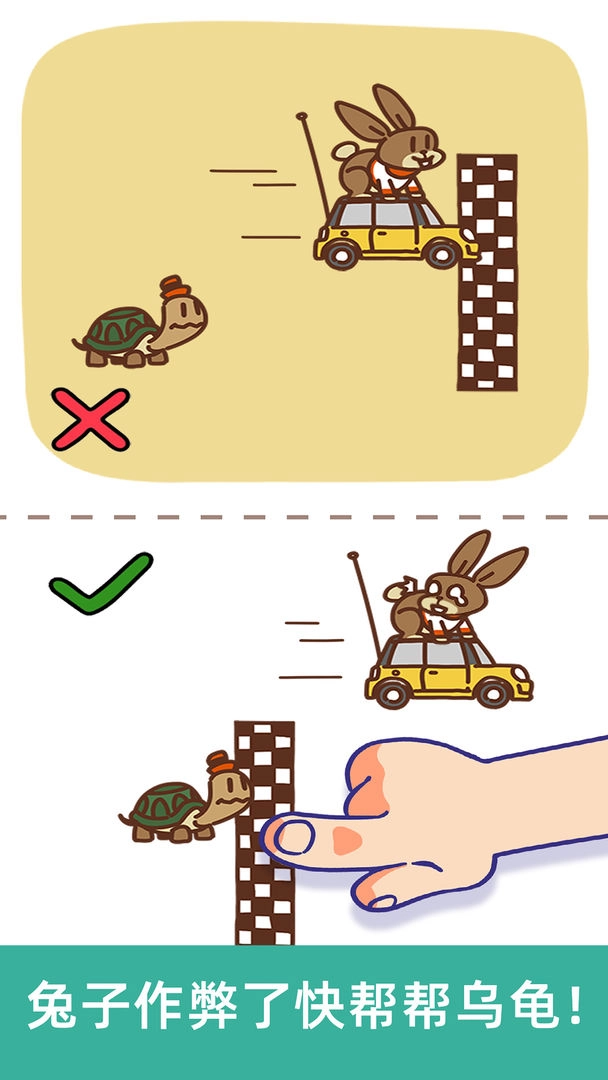 兔子作弊了快帮帮乌龟!