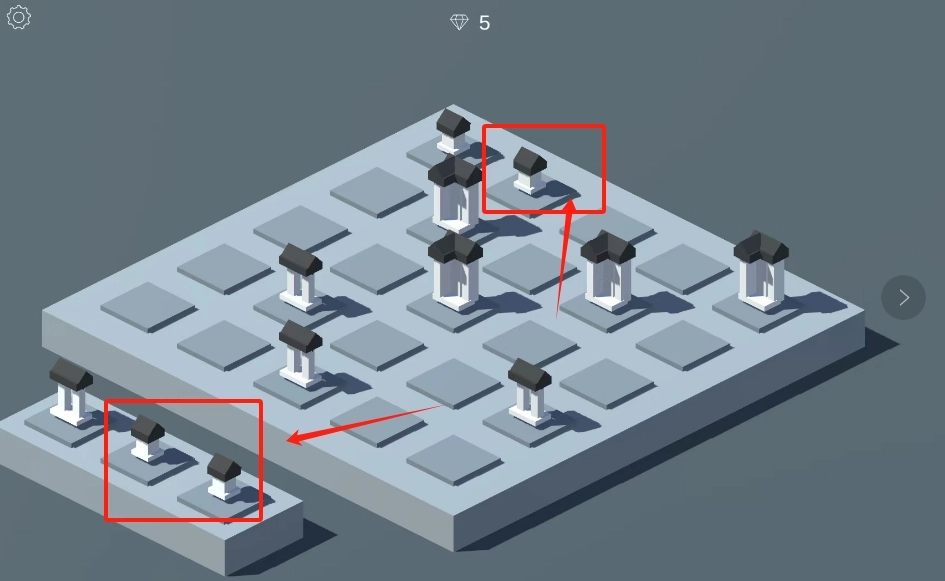 5