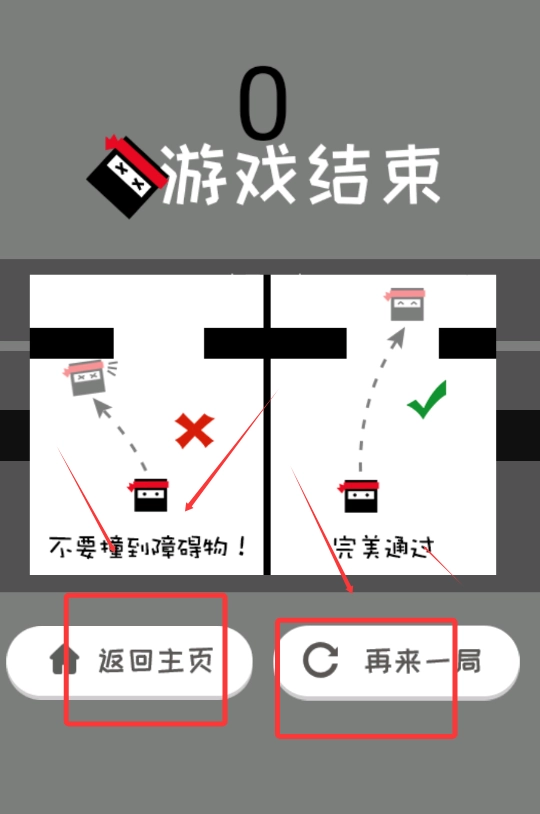 0

游戏结束

不要撞到障碍物！

完美通过

返回主页

再来一局