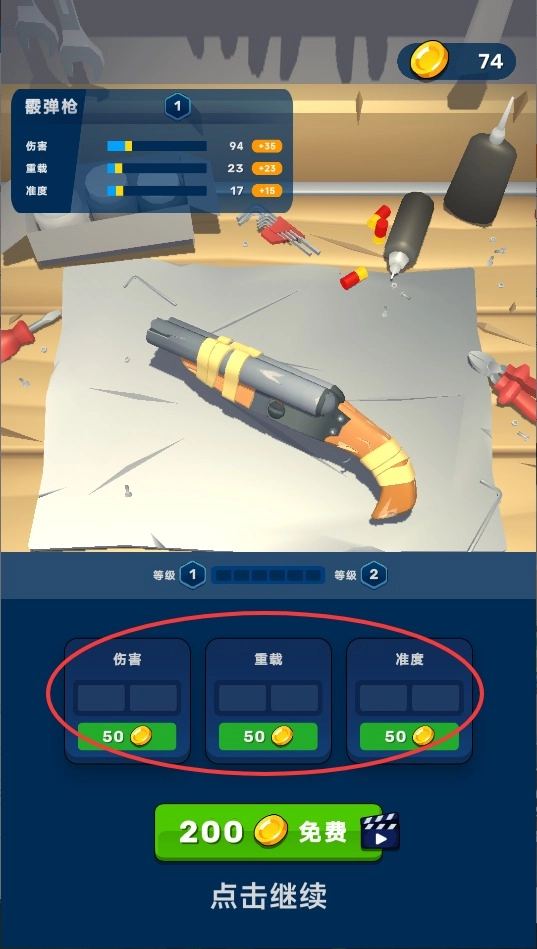 74

霰弹枪 1

伤害 94 +35
重载 23 +23
准度 17 +15

等级 1 等级 2

伤害
50

重载
50

准度
50

200 免费

点击继续