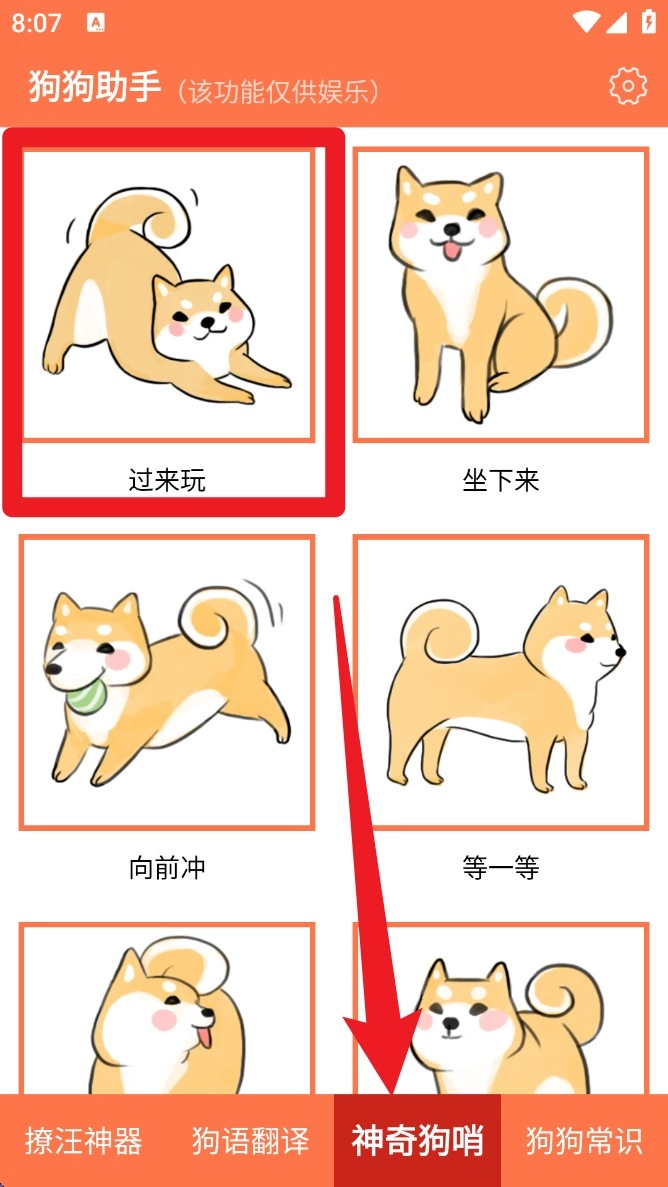 8:07

狗狗助手（该功能仅供娱乐）

过来玩

坐下来

向前冲

等一等

撩汪神器 狗语翻译 神奇狗哨 狗狗常识