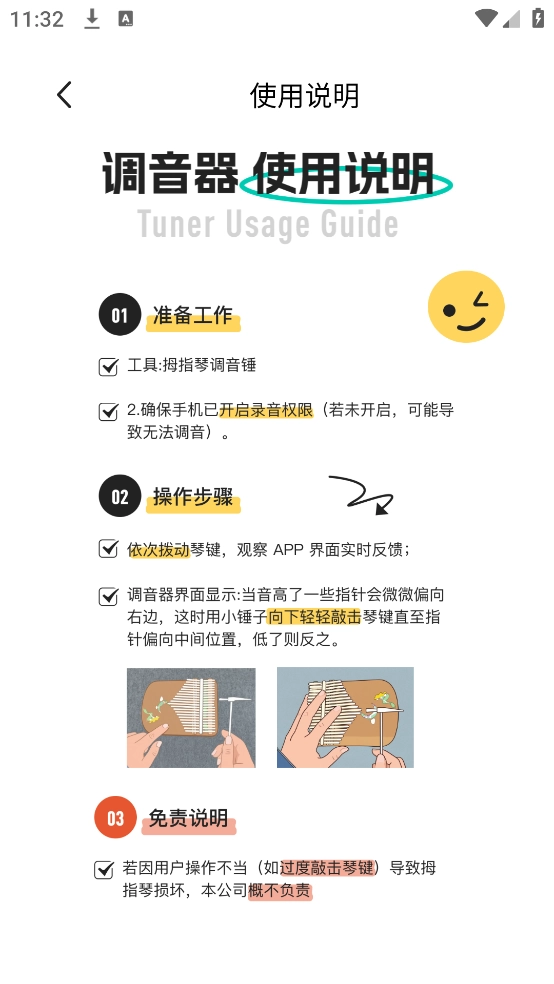 11:32

使用说明

调音器 使用说明
Tuner Usage Guide

01 准备工作

工具:拇指琴调音锤

2.确保手机已开启录音权限（若未开启，可能导致无法调音）。

02 操作步骤

依次拨动琴键，观察 APP 界面实时反馈；

调音器界面显示:当音高了一些指针会微微偏向右边，这时用小锤子向下轻轻敲击琴键直至指针偏向中间位置，低了则反之。

03 免责说明

若因用户操作不当（如过度敲击琴键）导致拇指琴损坏，本公司概不负责