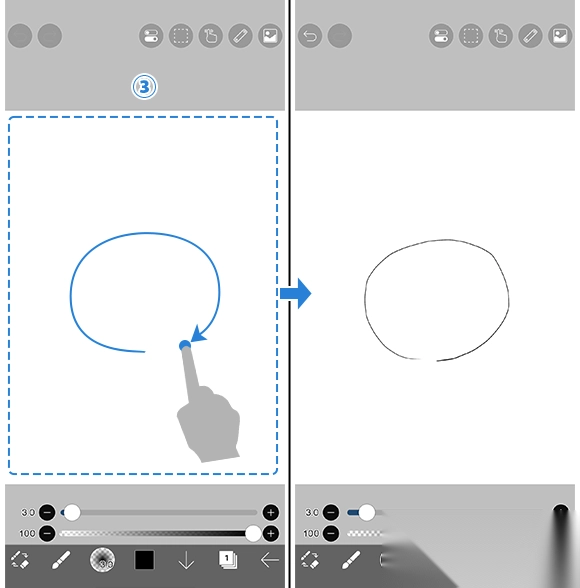 3

3.0
100
3.0
1

3.0
100