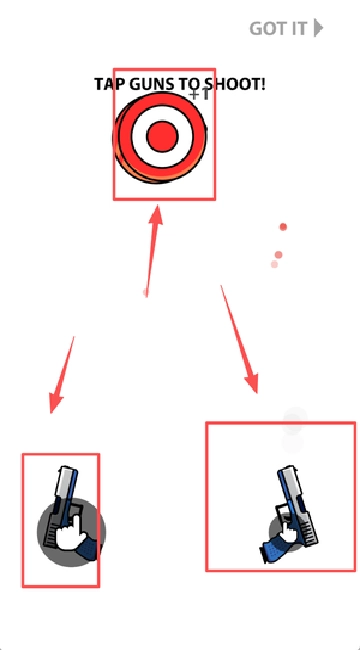 GOT IT

TAP GUNS TO SHOOT!

+1