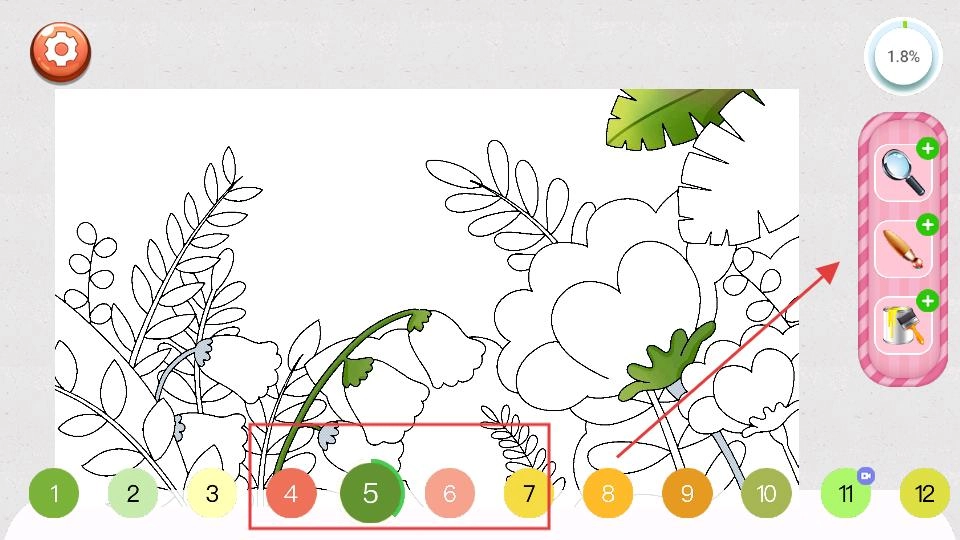 1.8%

1
2
3
4
5
6
7
8
9
10
11
12