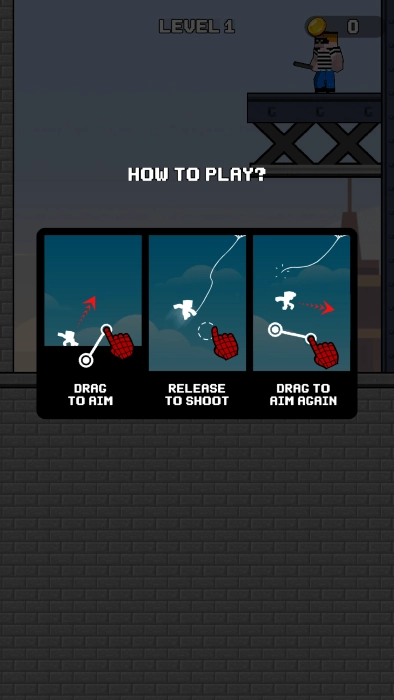 LEVEL 1

0

HOW TO PLAY?

DRAG TO AIM

RELEASE TO SHOOT

DRAG TO AIM AGAIN