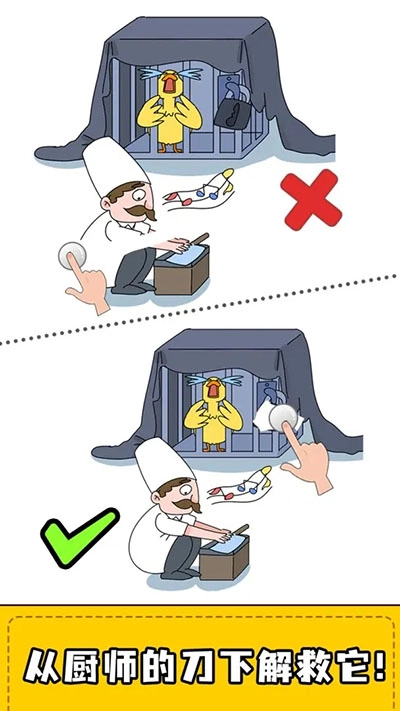 从厨师的刀下解救它!