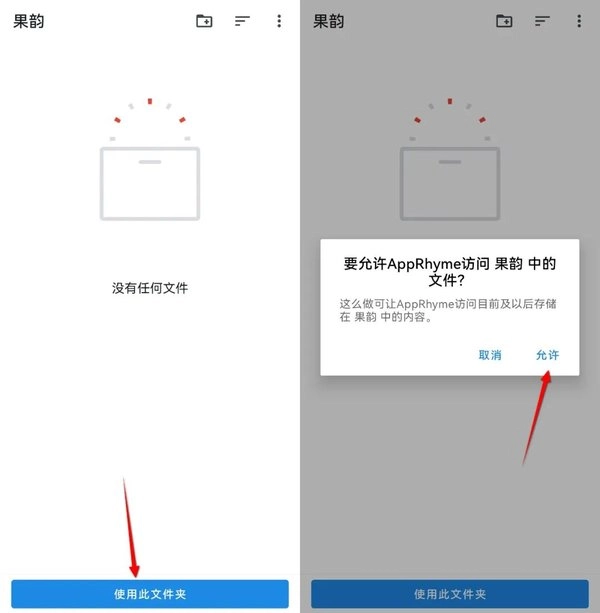 果韵

没有任何文件

使用此文件夹

果韵

要允许AppRhyme访问 果韵 中的文件?

这么做可让AppRhyme访问目前及以后存储在 果韵 中的内容。

取消

允许

使用此文件夹