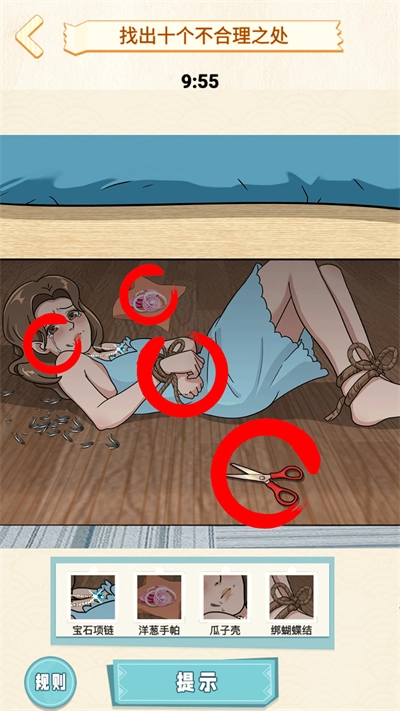 找出十个不合理之处

9:55

宝石项链
洋葱手帕
瓜子壳
绑蝴蝶结

规则
提示