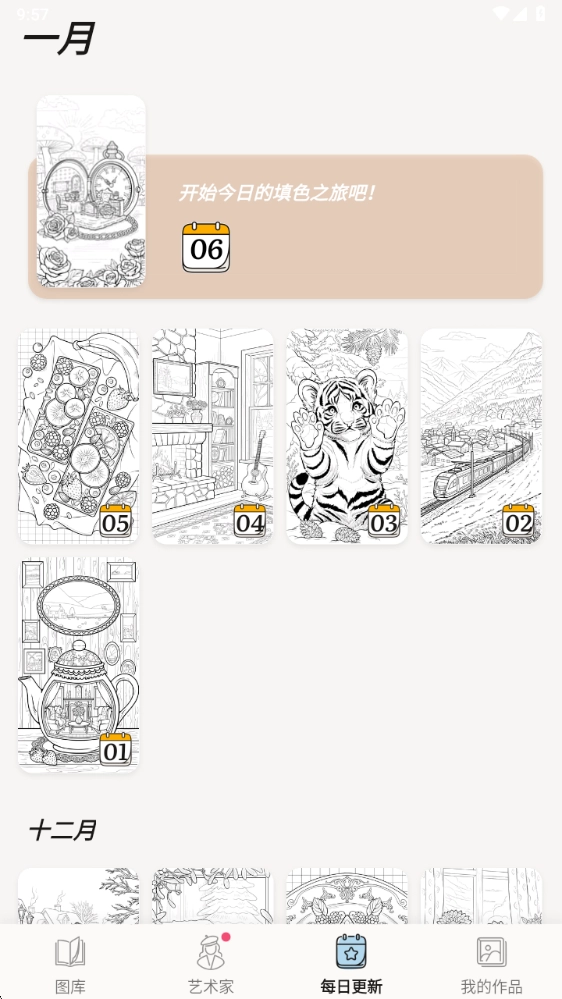 9:57

一月

开始今日的填色之旅吧！

06

05

04

03

02

01

十二月

图库

艺术家

每日更新

我的作品