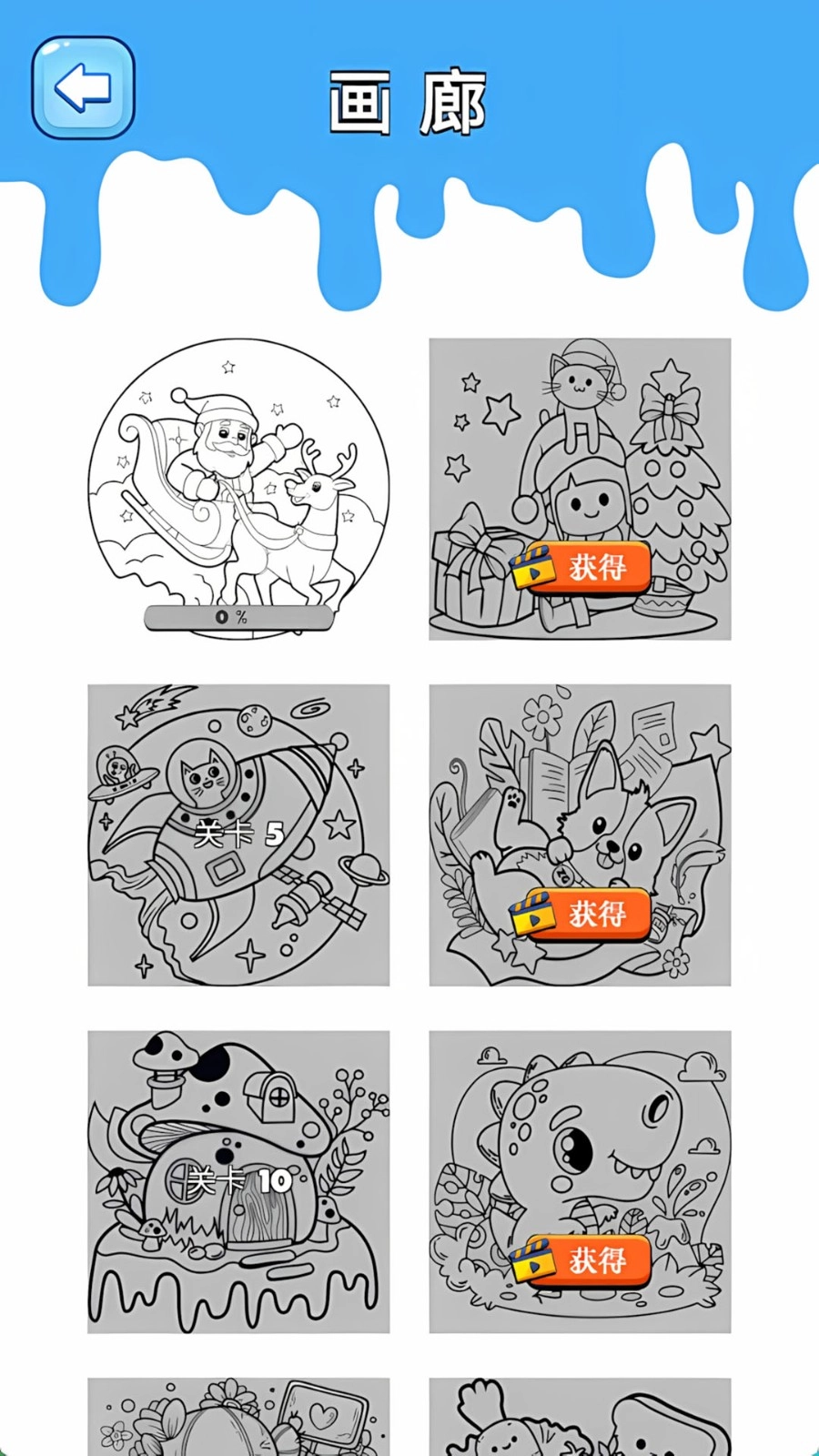 画廊

0 %

获得

关卡 5

获得

关卡 10

获得