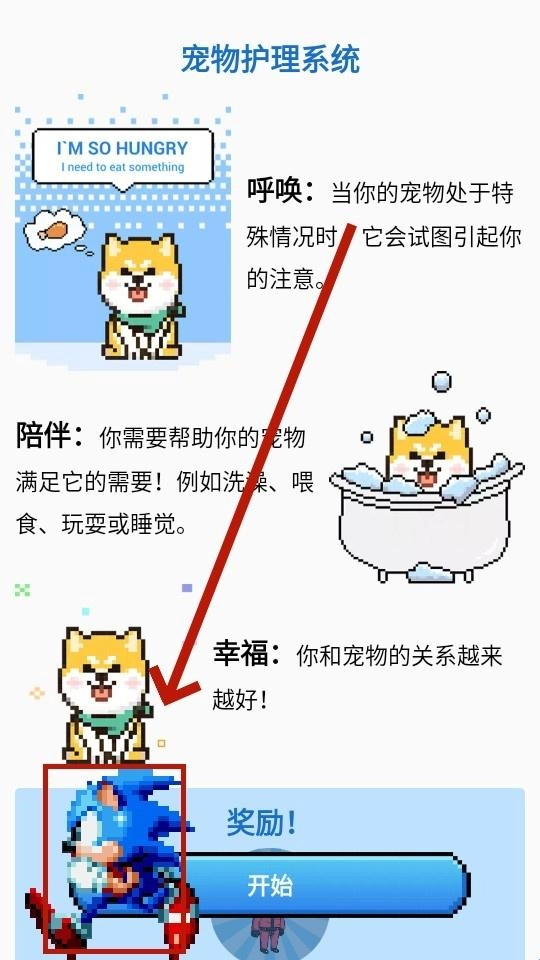 宠物护理系统

I`M SO HUNGRY
I need to eat something

呼唤：当你的宠物处于特殊情况时，它会试图引起你的注意。

陪伴：你需要帮助你的宠物满足它的需要！例如洗澡、喂食、玩耍或睡觉。

幸福：你和宠物的关系越来越好！

奖励！

开始