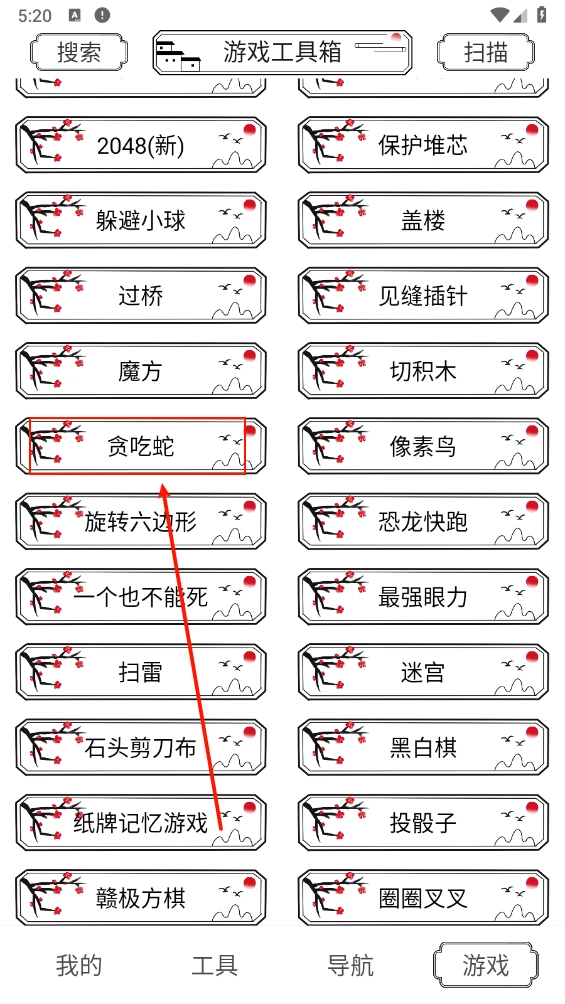 5:20

搜索
游戏工具箱
扫描

2048(新)
保护堆芯
躲避小球
盖楼
过桥
见缝插针
魔方
切积木
贪吃蛇
像素鸟
旋转六边形
恐龙快跑
一个也不能死
最强眼力
扫雷
迷宫
石头剪刀布
黑白棋
纸牌记忆游戏
投骰子
赣极方棋
圈圈叉叉

我的
工具
导航
游戏