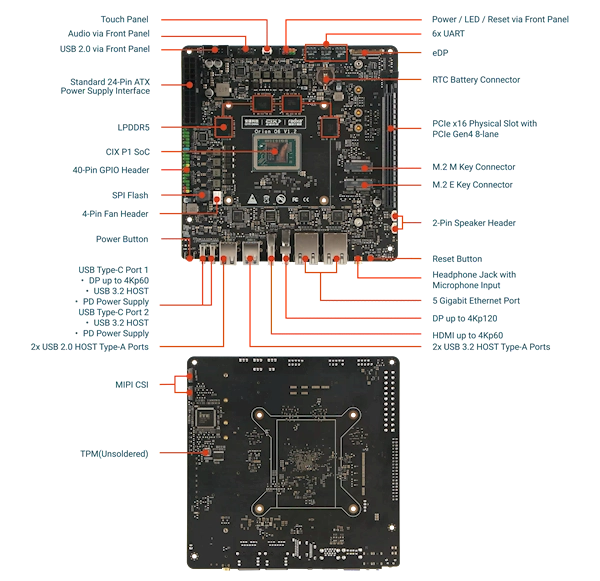 Touch Panel
Audio via Front Panel
USB 2.0 via Front Panel
Standard 24-Pin ATX Power Supply Interface
LPDDR5
CIX P1 SoC
40-Pin GPIO Header
SPI Flash
4-Pin Fan Header
Power Button
USB Type-C Port 1
• DP up to 4Kp60
• USB 3.2 HOST
• PD Power Supply
USB Type-C Port 2
• USB 3.2 HOST
• PD Power Supply
2x USB 2.0 HOST Type-A Ports

Power / LED / Reset via Front Panel
6x UART
eDP
RTC Battery Connector
PCIe x16 Physical Slot with PCIe Gen4 8-lane
M.2 M Key Connector
M.2 E Key Connector
2-Pin Speaker Header
Reset Button
Headphone Jack with Microphone Input
5 Gigabit Ethernet Port
DP up to 4Kp120
HDMI up to 4Kp60
2x USB 3.2 HOST Type-A Ports

Orion O6 V1.2

MIPI CSI
TPM(Unsoldered)