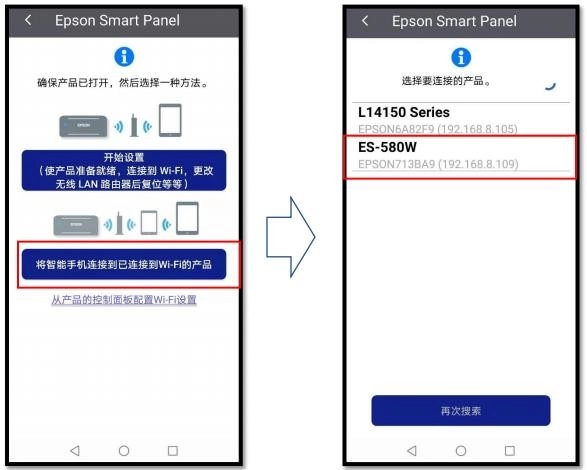 Epson Smart Panel

确保产品已打开，然后选择一种方法。

EPSON

开始设置
（使产品准备就绪，连接到 Wi-Fi，更改无线 LAN 路由器后复位等等）

EPSON

将智能手机连接到已连接到Wi-Fi的产品

从产品的控制面板配置Wi-Fi设置

Epson Smart Panel

选择要连接的产品。

L14150 Series
EPSON6A82F9 (192.168.8.105)

ES-580W
EPSON713BA9 (192.168.8.109)

再次搜索