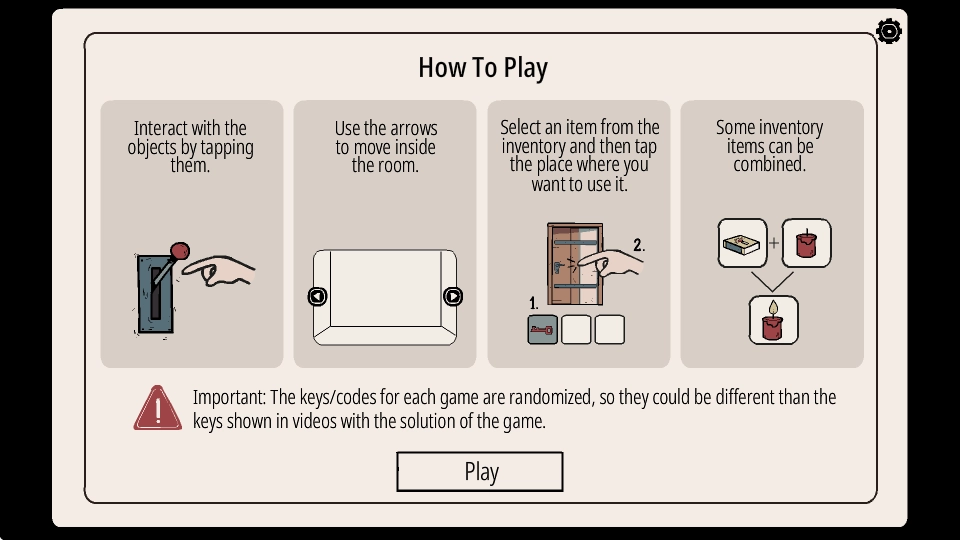 How To Play

Interact with the objects by tapping them.

Use the arrows to move inside the room.

Select an item from the inventory and then tap the place where you want to use it.

2.

1.

Some inventory items can be combined.

+

Important: The keys/codes for each game are randomized, so they could be different than the keys shown in videos with the solution of the game.

Play