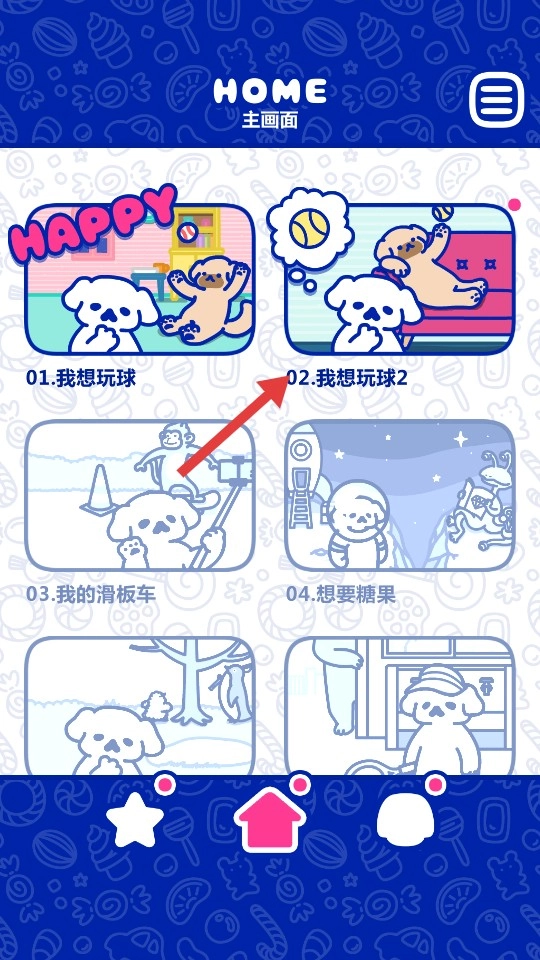 HOME
主画面

HAPPY

01.我想玩球

02.我想玩球2

03.我的滑板车

04.想要糖果